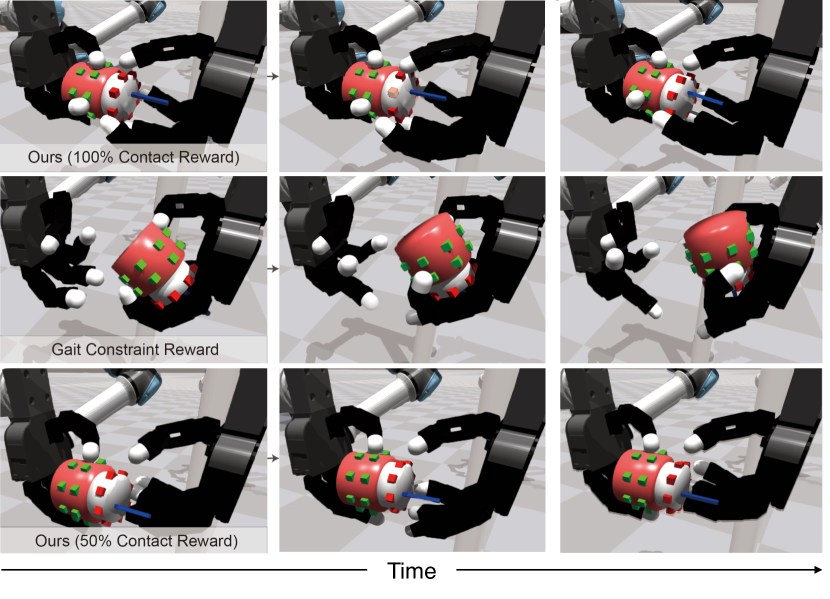 Ours (100% Contact Reward)

Gait Constraint Reward

Ours (50% Contact Reward)

Time