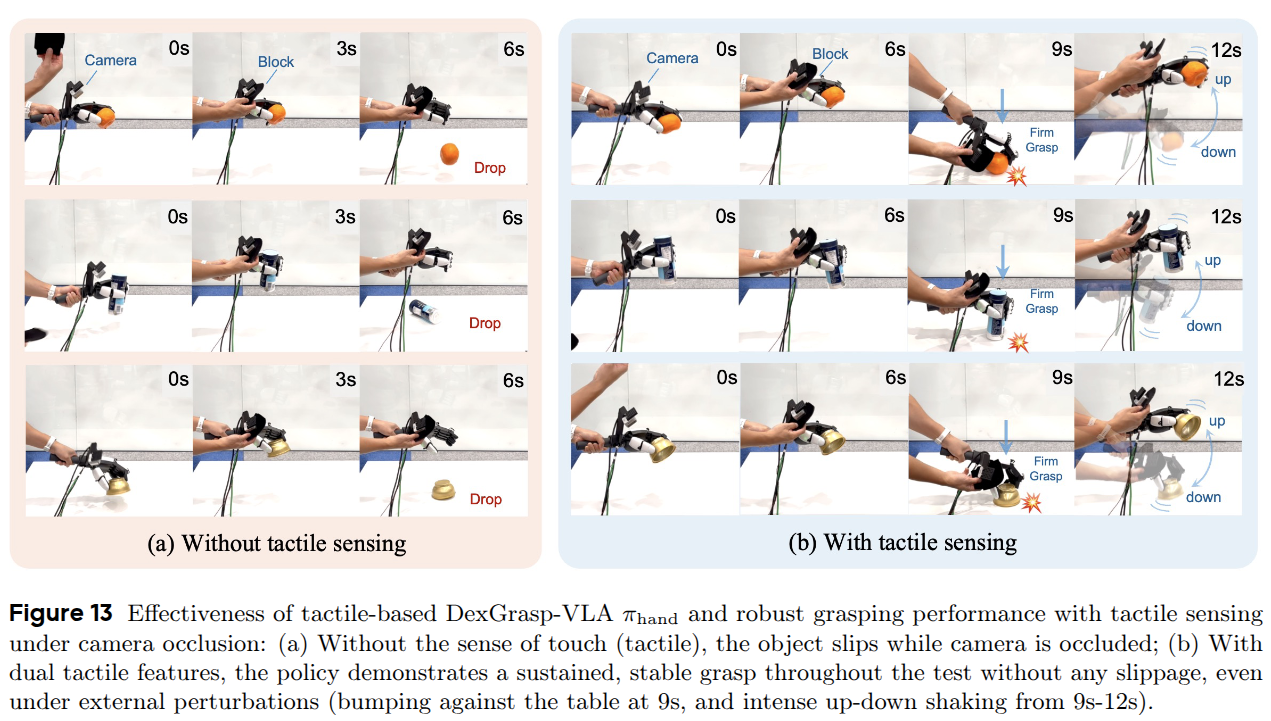 Camera 0s
Block 3s
6s
Drop

0s
3s
6s
Drop

0s
3s
6s
Drop

(a) Without tactile sensing

Camera 0s
Block 6s
9s
Firm Grasp
12s
up
down

0s
6s
9s
Firm Grasp
12s
up
down

0s
6s
9s
Firm Grasp
12s
up
down

(b) With tactile sensing

**Figure 13** Effectiveness of tactile-based DexGrasp-VLA $\pi_{\text{hand}}$ and robust grasping performance with tactile sensing under camera occlusion: (a) Without the sense of touch (tactile), the object slips while camera is occluded; (b) With dual tactile features, the policy demonstrates a sustained, stable grasp throughout the test without any slippage, even under external perturbations (bumping against the table at 9s, and intense up-down shaking from 9s-12s).